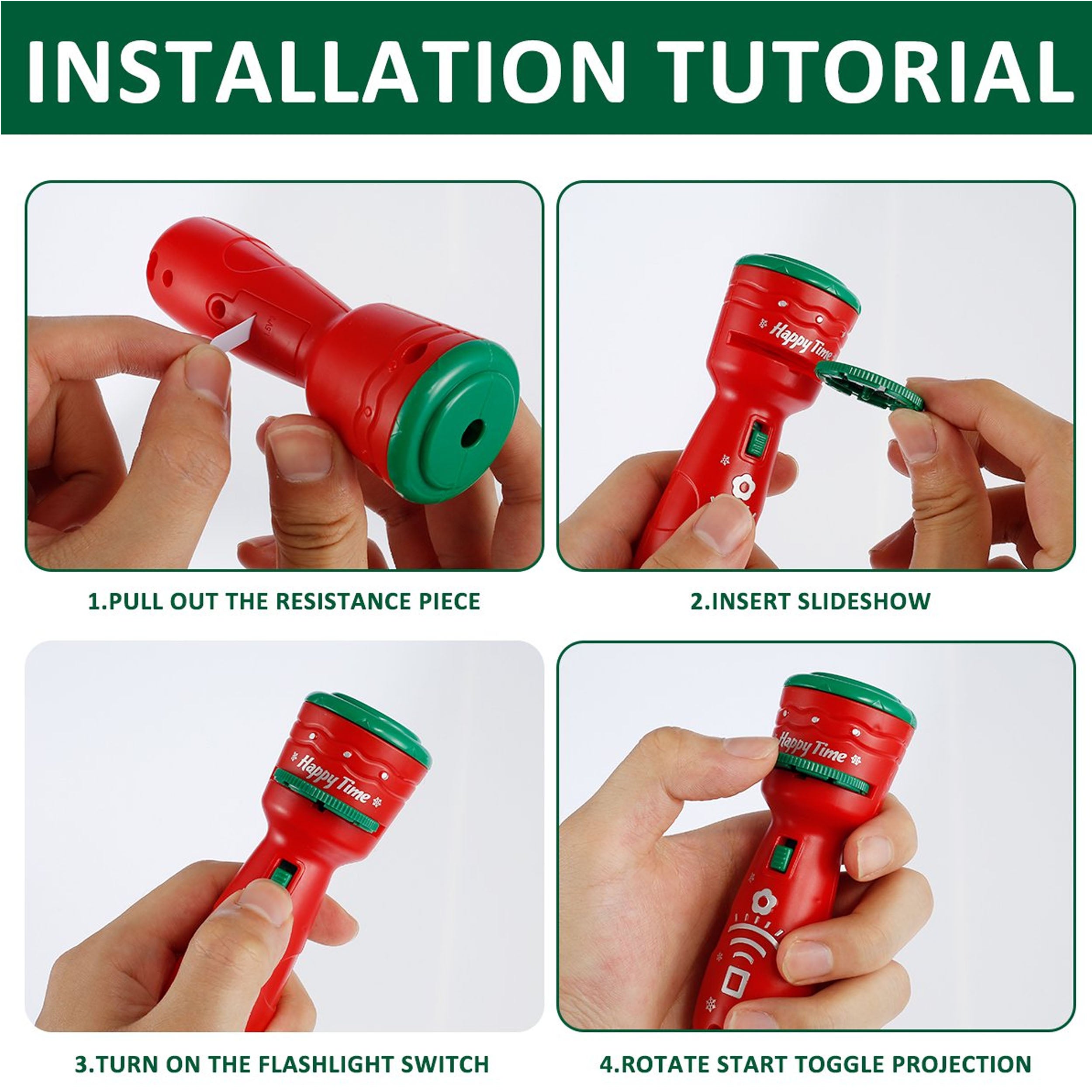 INSTALLATION TUTORIAL

1.5V

1.PULL OUT THE RESISTANCE PIECE

Happy Time

2.INSERT SLIDESHOW

Happy Time

3.TURN ON THE FLASHLIGHT SWITCH

Happy Time

4.ROTATE START TOGGLE PROJECTION