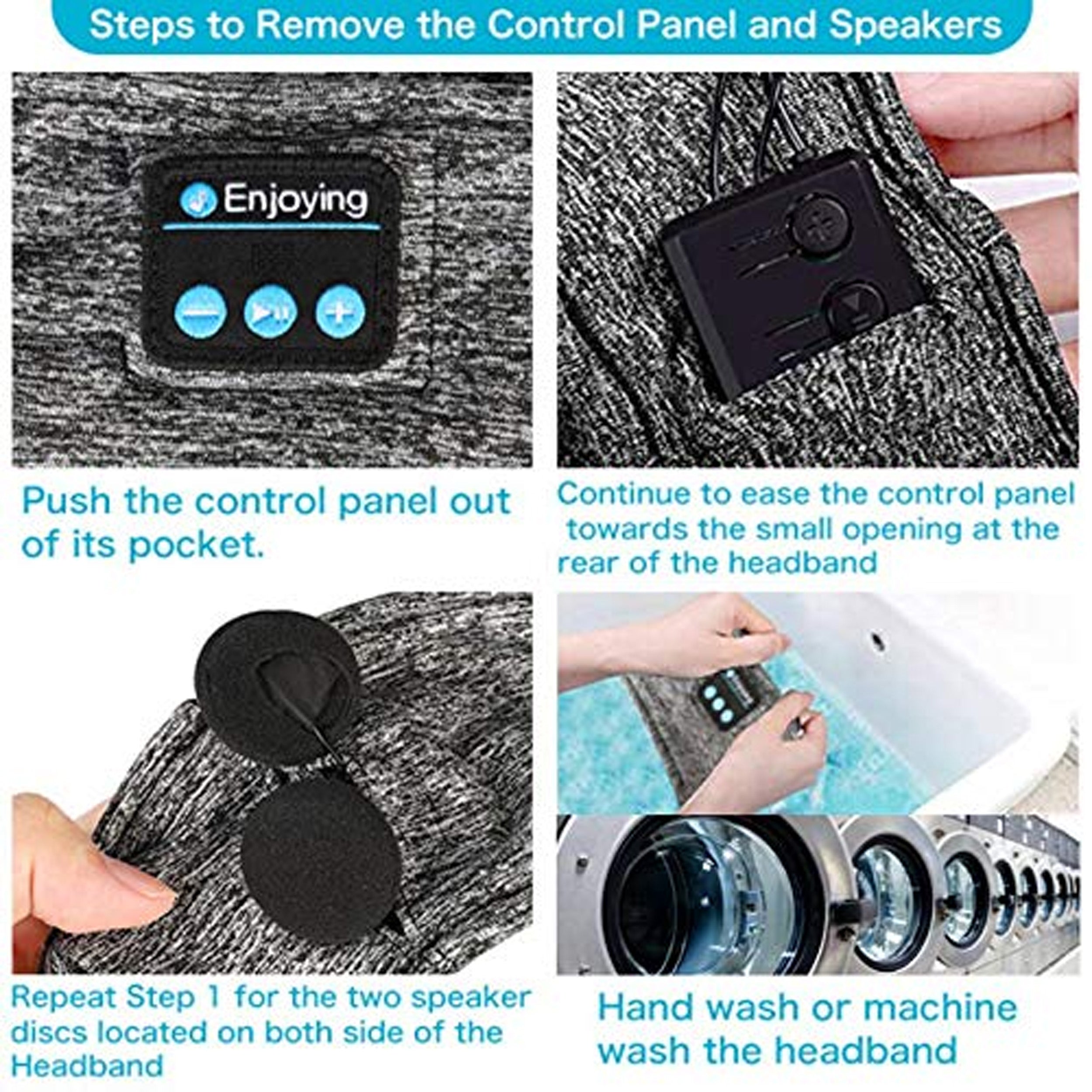 Steps to Remove the Control Panel and Speakers

Enjoying

Push the control panel out of its pocket.

Continue to ease the control panel towards the small opening at the rear of the headband

Repeat Step 1 for the two speaker discs located on both side of the Headband

Hand wash or machine wash the headband