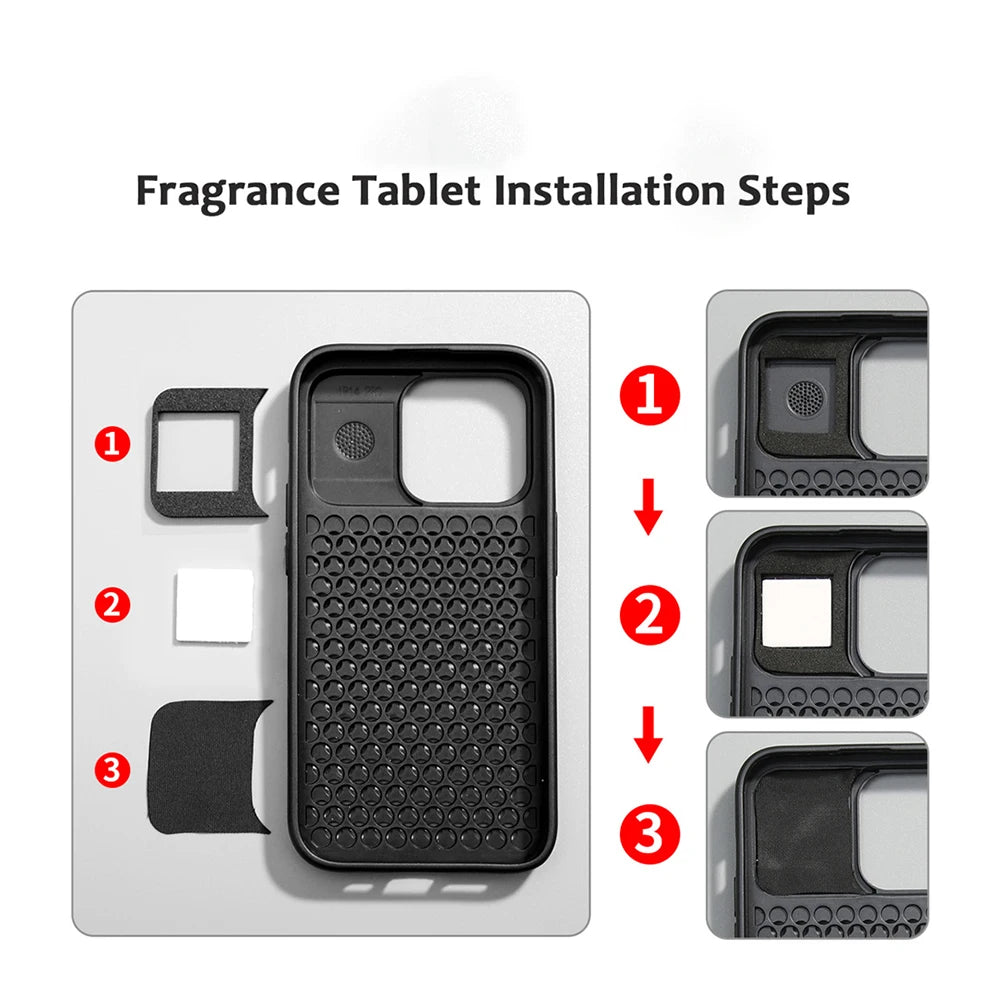 Fragrance Tablet Installation Steps

1

2

3

1

2

3