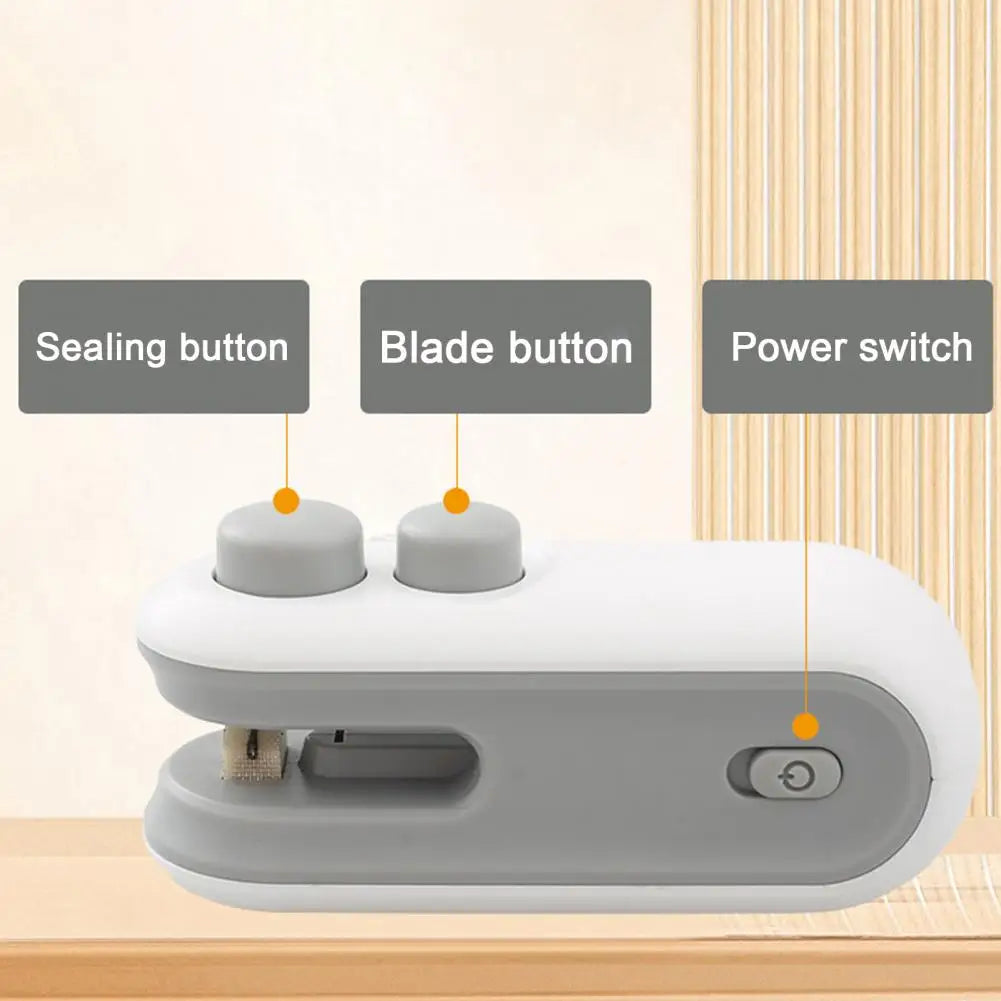 Sealing button

Blade button

Power switch