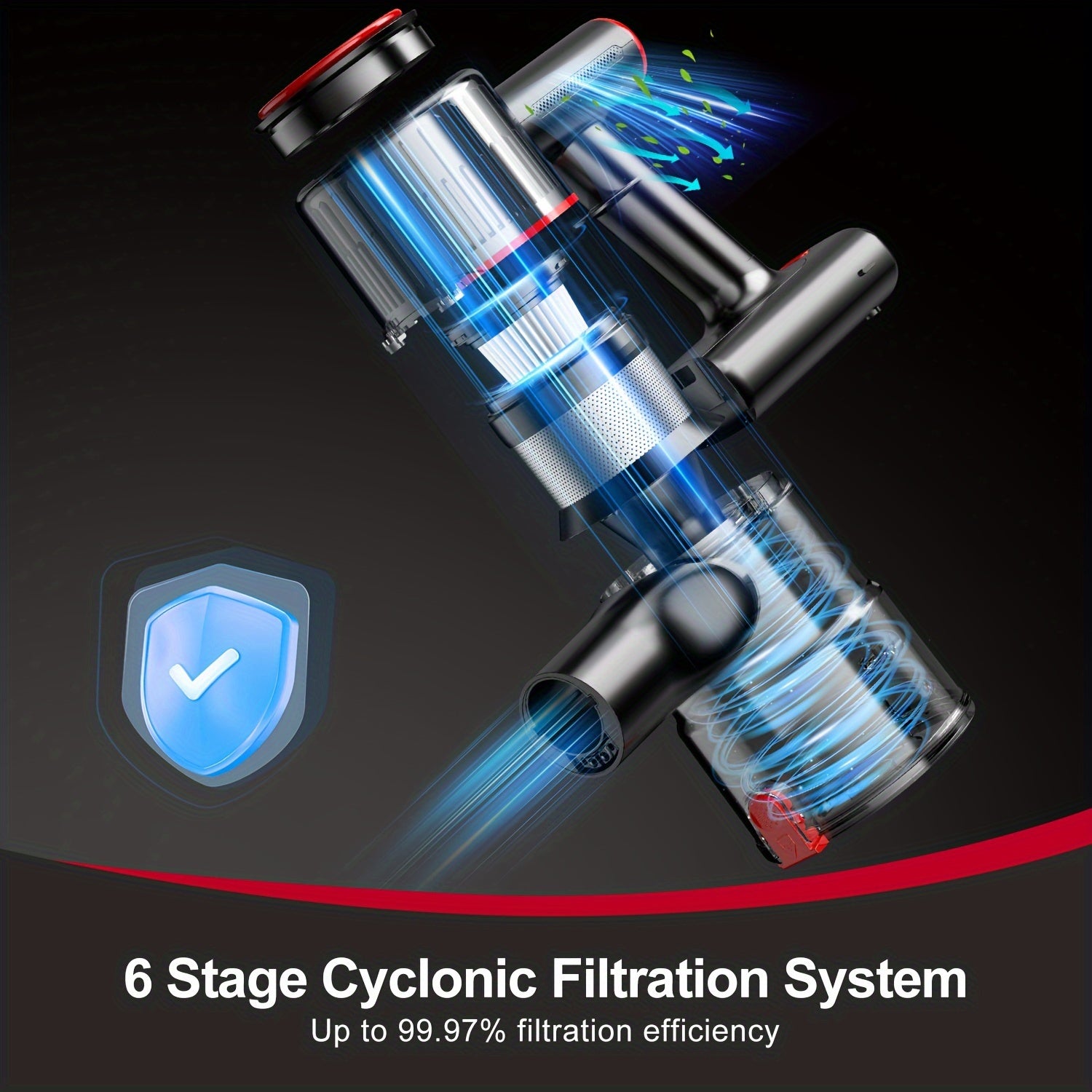 6 Stage Cyclonic Filtration System

Up to 99.97% filtration efficiency