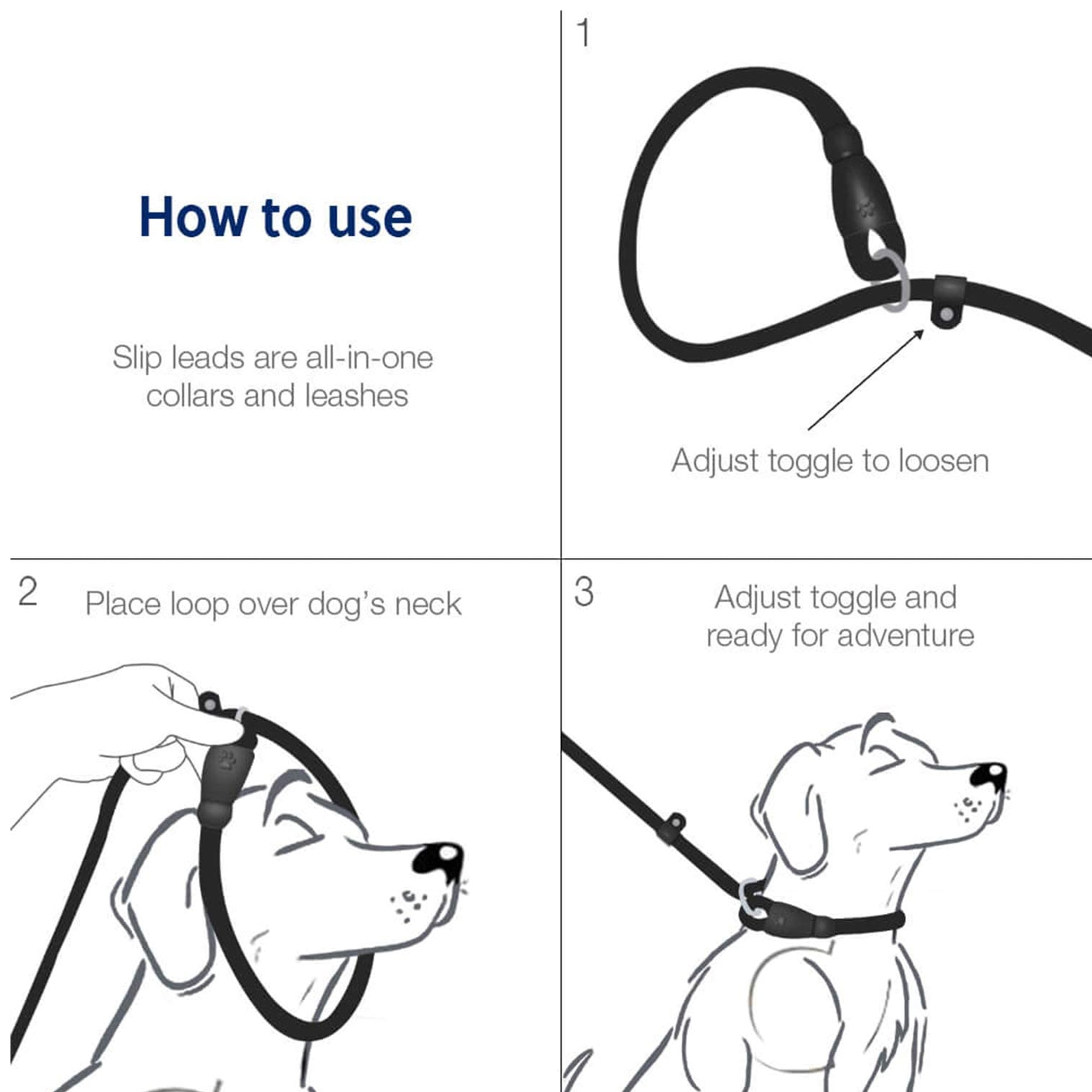 How to use

Slip leads are all-in-one collars and leashes

1

Adjust toggle to loosen

2 Place loop over dog's neck

3 Adjust toggle and ready for adventure