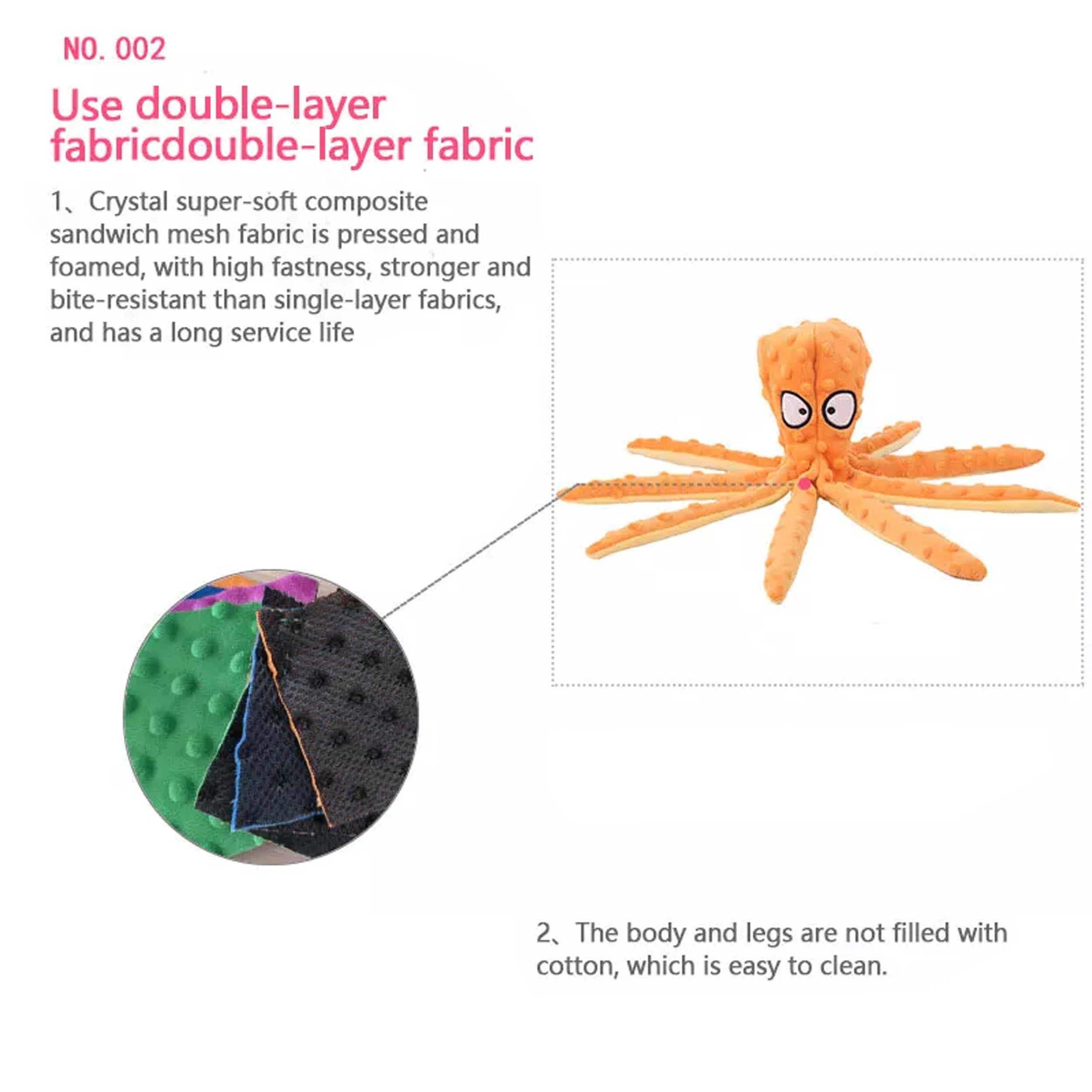 NO. 002

Use double-layer fabricdouble-layer fabric

1、Crystal super-soft composite sandwich mesh fabric is pressed and foamed, with high fastness, stronger and bite-resistant than single-layer fabrics, and has a long service life

2、The body and legs are not filled with cotton, which is easy to clean.