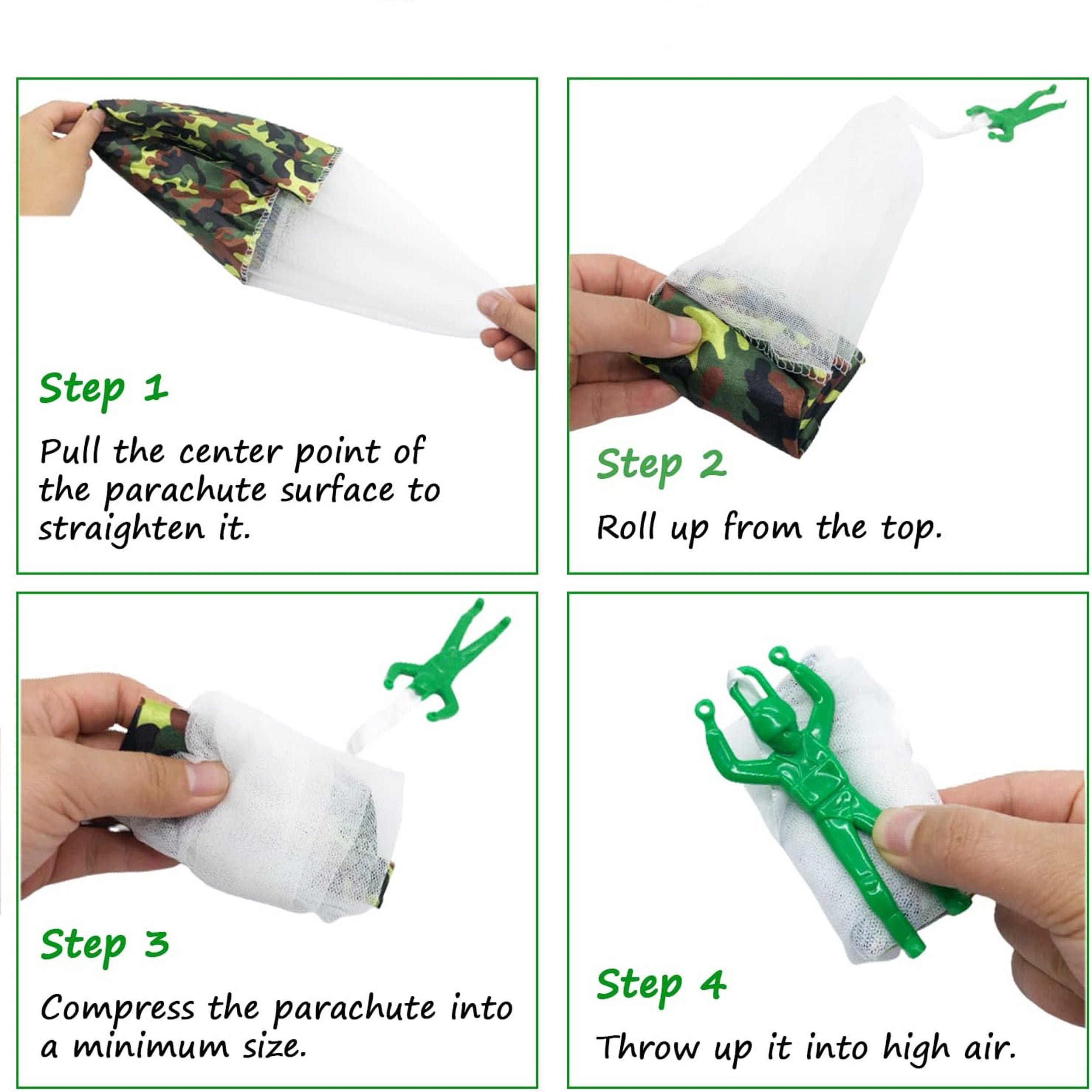 Step 1

Pull the center point of the parachute surface to straighten it.

Step 2

Roll up from the top.

Step 3

Compress the parachute into a minimum size.

Step 4

Throw up it into high air.