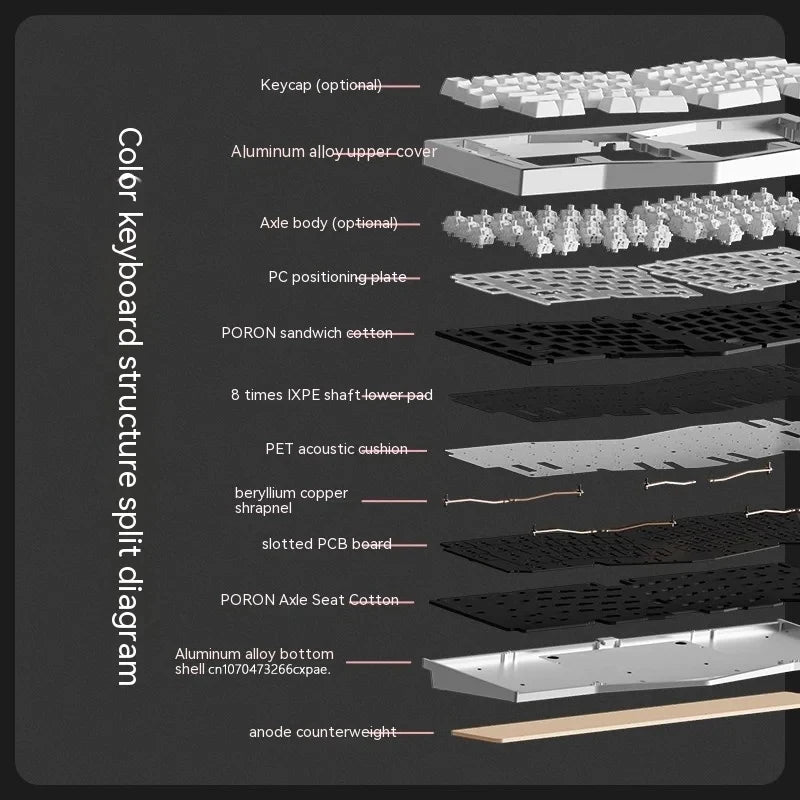 Color keyboard structure split diagram

Keycap (optional)

Aluminum alloy upper cover

Axle body (optional)

PC positioning plate

PORON sandwich cotton

8 times IXPE shaft lower pad

PET acoustic cushion

beryllium copper shrapnel

slotted PCB board

PORON Axle Seat Cotton

Aluminum alloy bottom shell cn1070473266cxpae.

anode counterweight