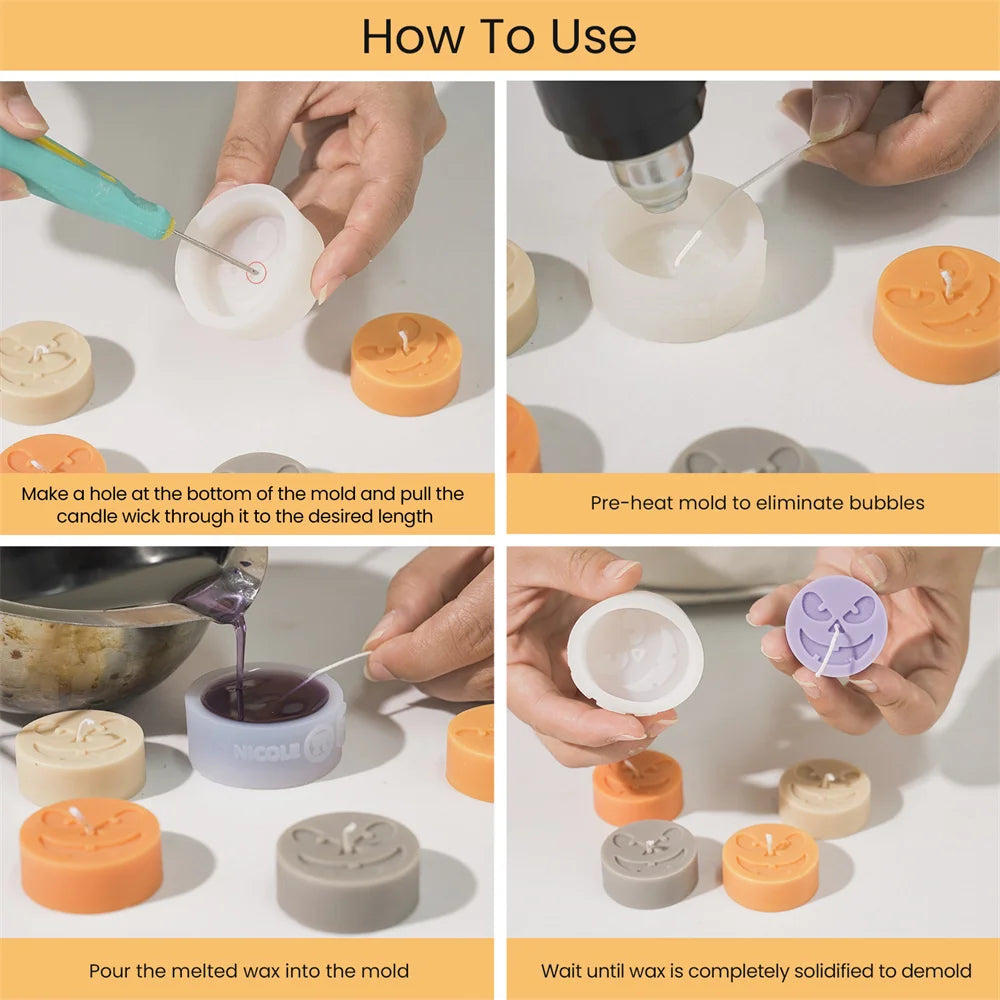 How To Use

Make a hole at the bottom of the mold and pull the candle wick through it to the desired length

Pre-heat mold to eliminate bubbles

NICOLE

Pour the melted wax into the mold

Wait until wax is completely solidified to demold