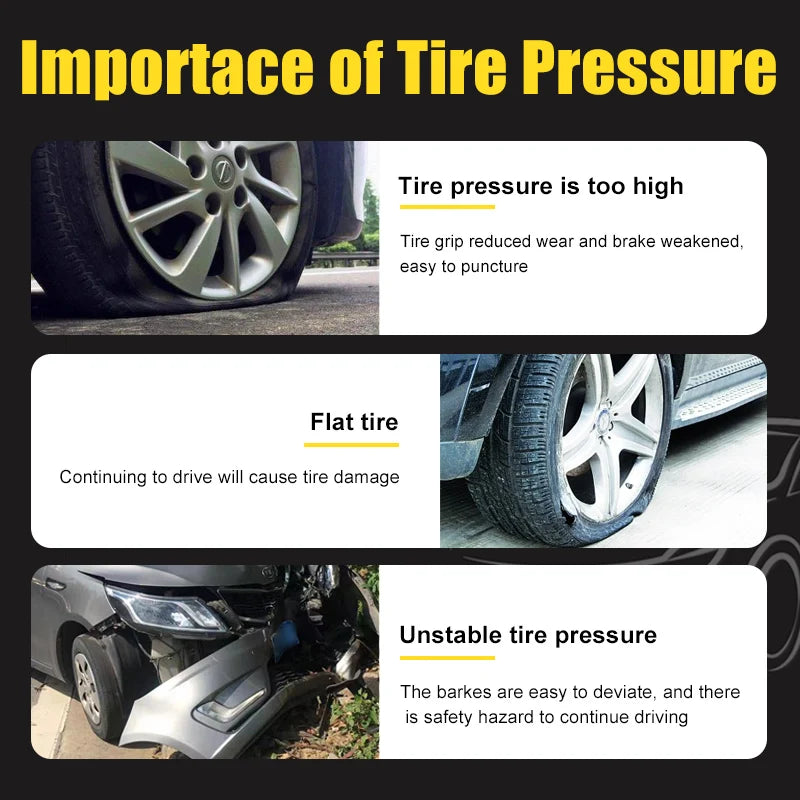 Importace of Tire Pressure

Tire pressure is too high

Tire grip reduced wear and brake weakened, easy to puncture

Flat tire

Continuing to drive will cause tire damage

Unstable tire pressure

The barkes are easy to deviate, and there is safety hazard to continue driving