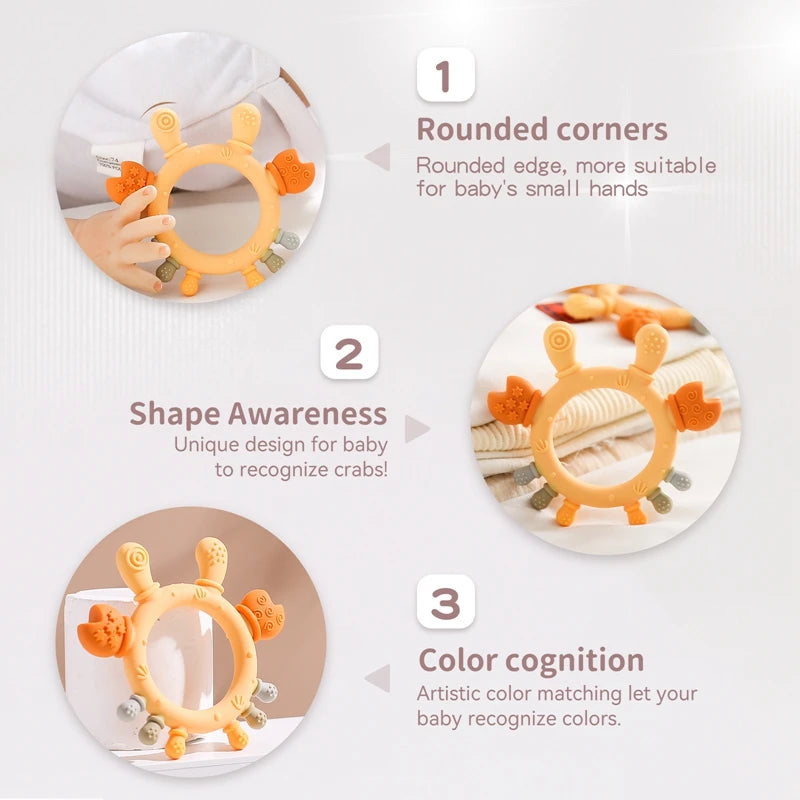 1

Rounded corners

Rounded edge, more suitable for baby's small hands

2

Shape Awareness

Unique design for baby to recognize crabs!

3

Color cognition

Artistic color matching let your baby recognize colors.