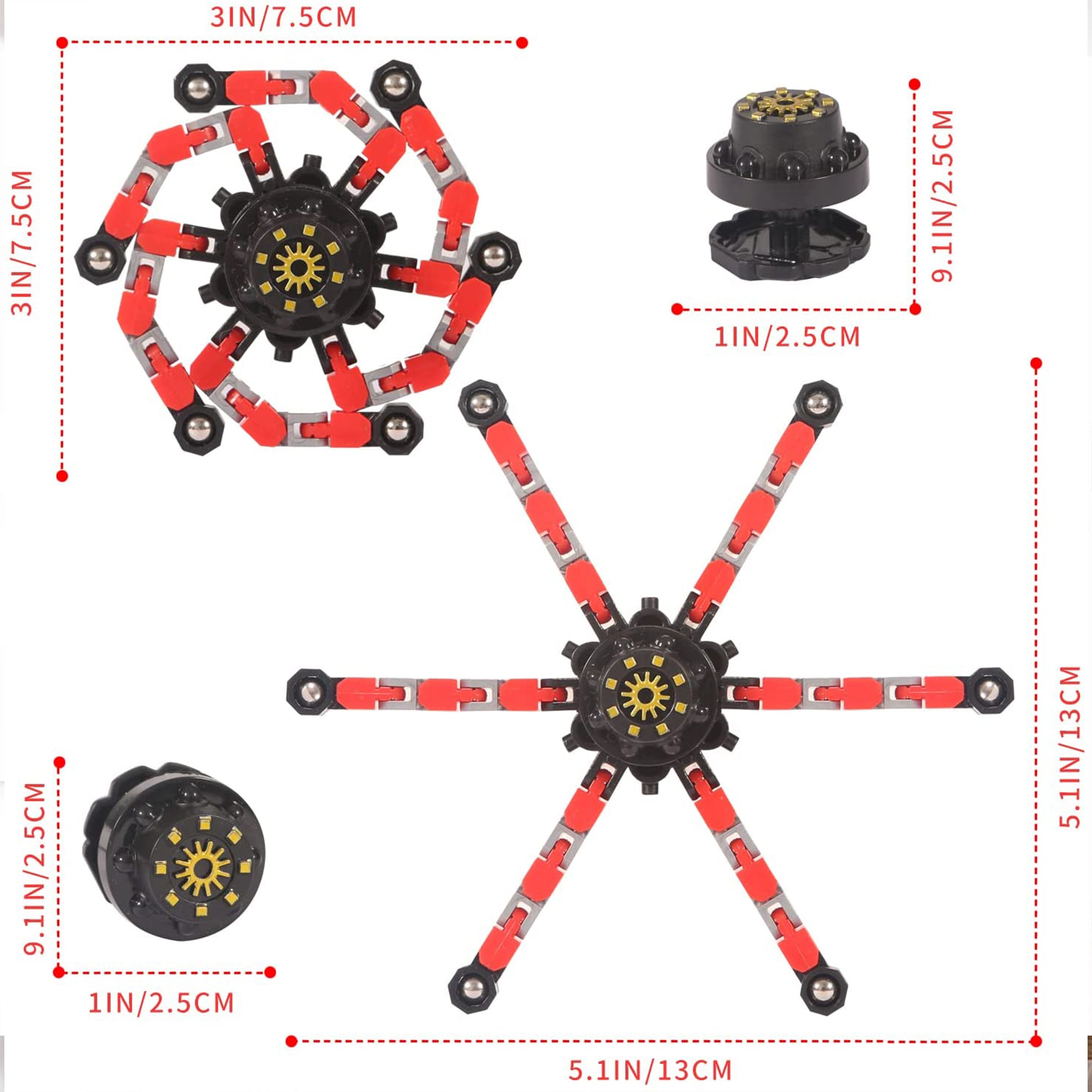 3IN/7.5CM

3IN/7.5CM

9.1IN/2.5CM

1IN/2.5CM

5.1IN/13CM

9.1IN/2.5CM

1IN/2.5CM

5.1IN/13CM