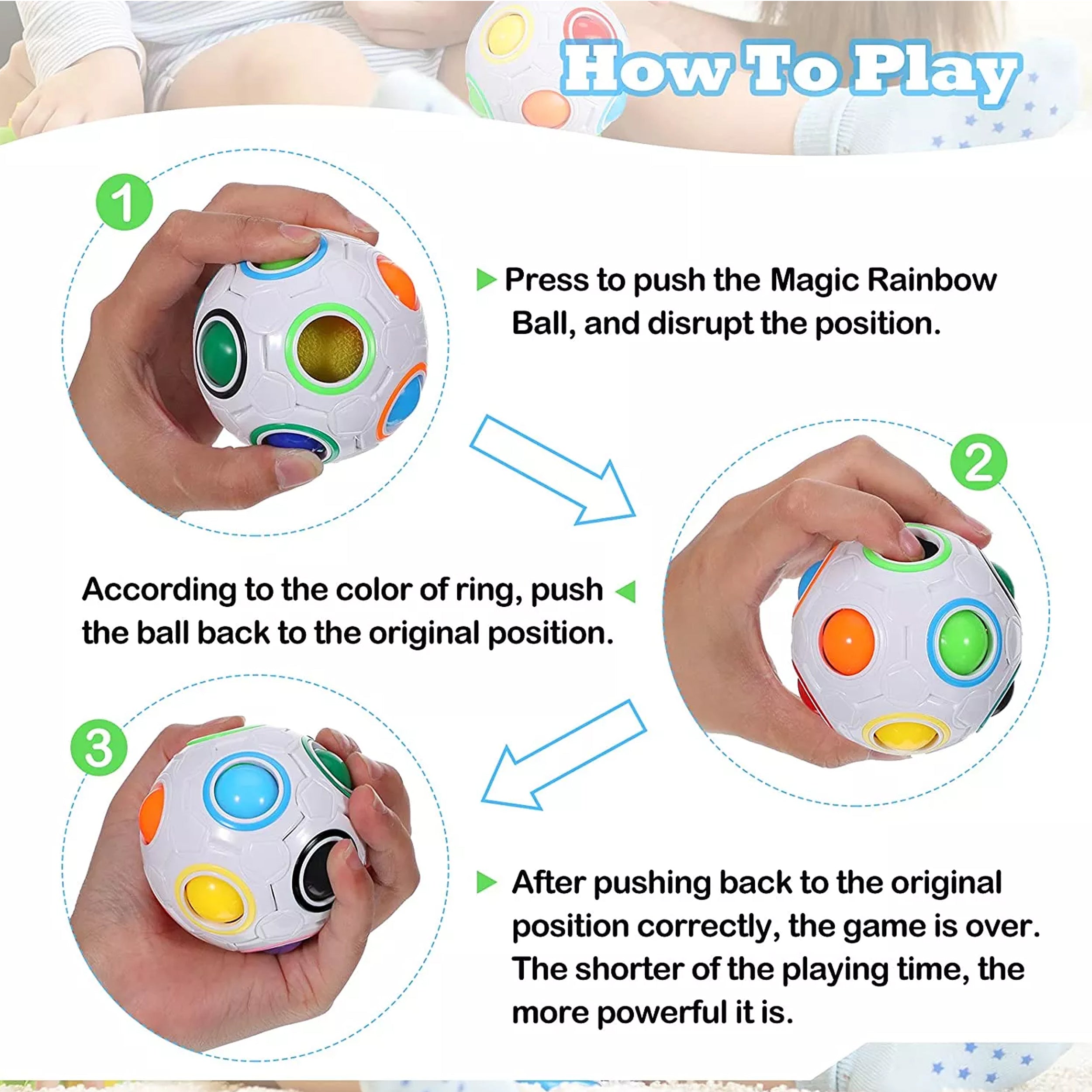 How To Play

1

Press to push the Magic Rainbow Ball, and disrupt the position.

2

According to the color of ring, push the ball back to the original position.

3

After pushing back to the original position correctly, the game is over. The shorter of the playing time, the more powerful it is.