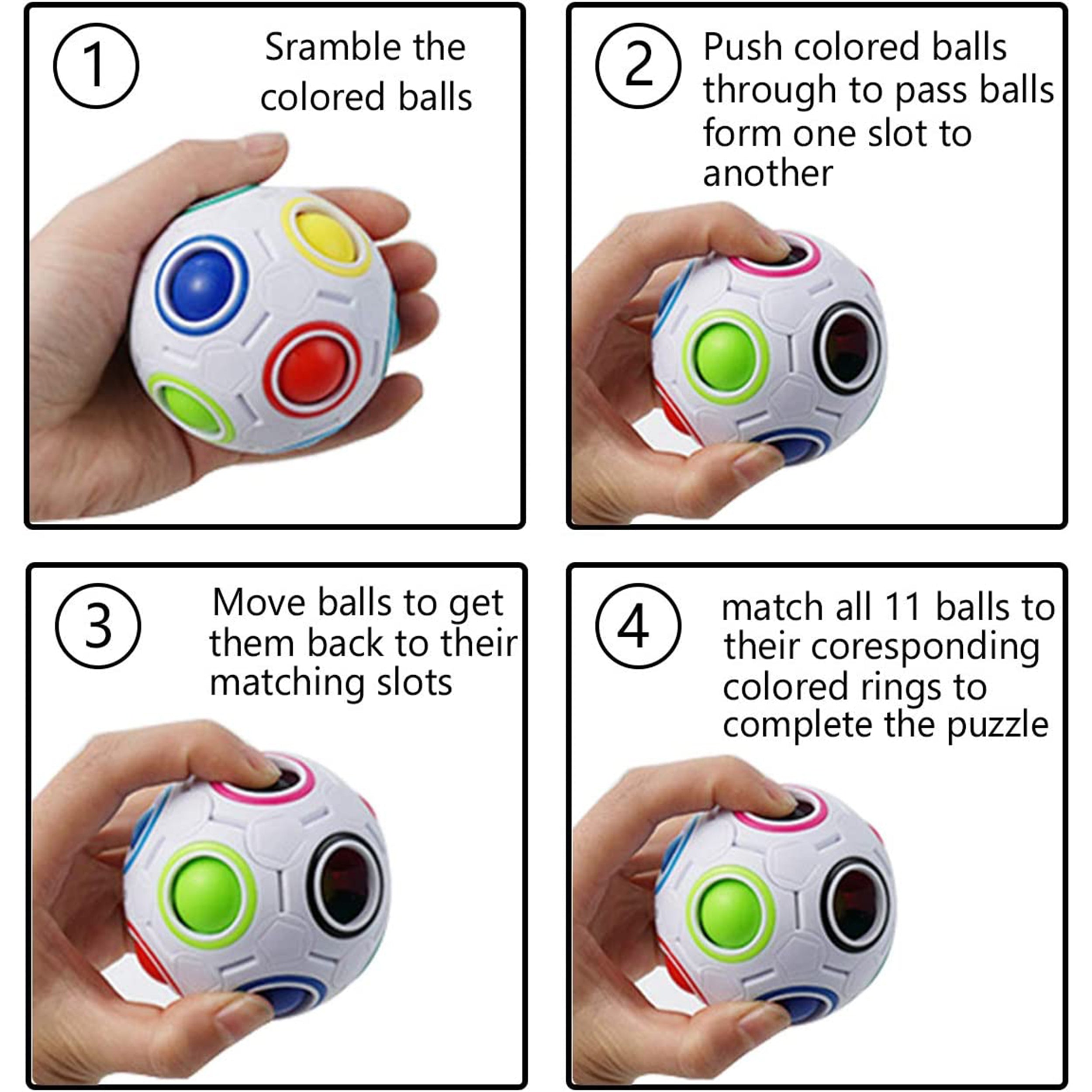 1

Sramble the colored balls

2

Push colored balls through to pass balls form one slot to another

3

Move balls to get them back to their matching slots

4

match all 11 balls to their coresponding colored rings to complete the puzzle