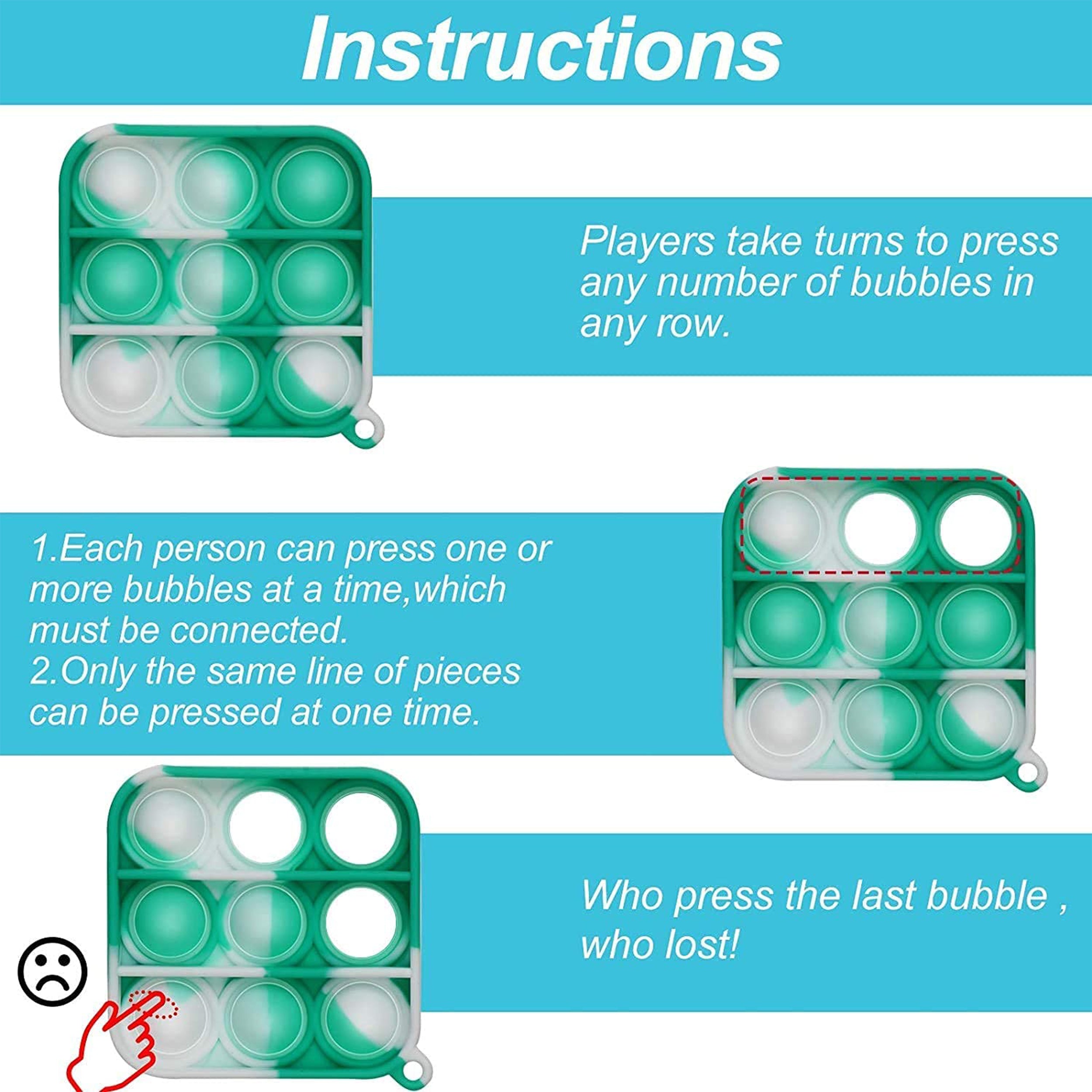 Instructions

Players take turns to press any number of bubbles in any row.

1.Each person can press one or more bubbles at a time,which must be connected.
2.Only the same line of pieces can be pressed at one time.

Who press the last bubble , who lost!