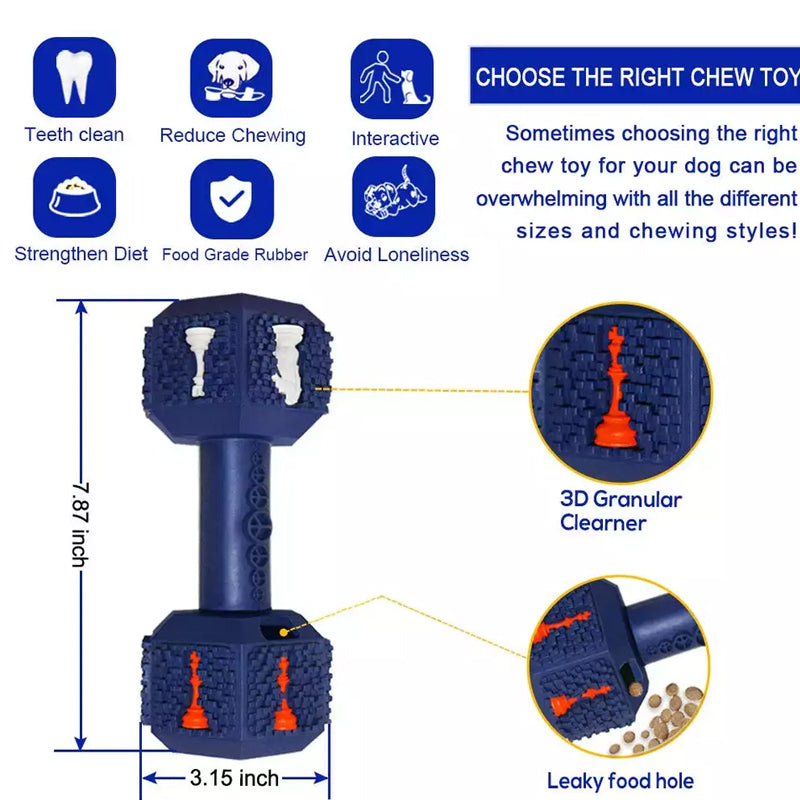 Teeth clean
Reduce Chewing
Interactive
Strengthen Diet
Food Grade Rubber
Avoid Loneliness

CHOOSE THE RIGHT CHEW TOY

Sometimes choosing the right chew toy for your dog can be overwhelming with all the different sizes and chewing styles!

7.87 inch

3.15 inch

3D Granular Clearner

Leaky food hole